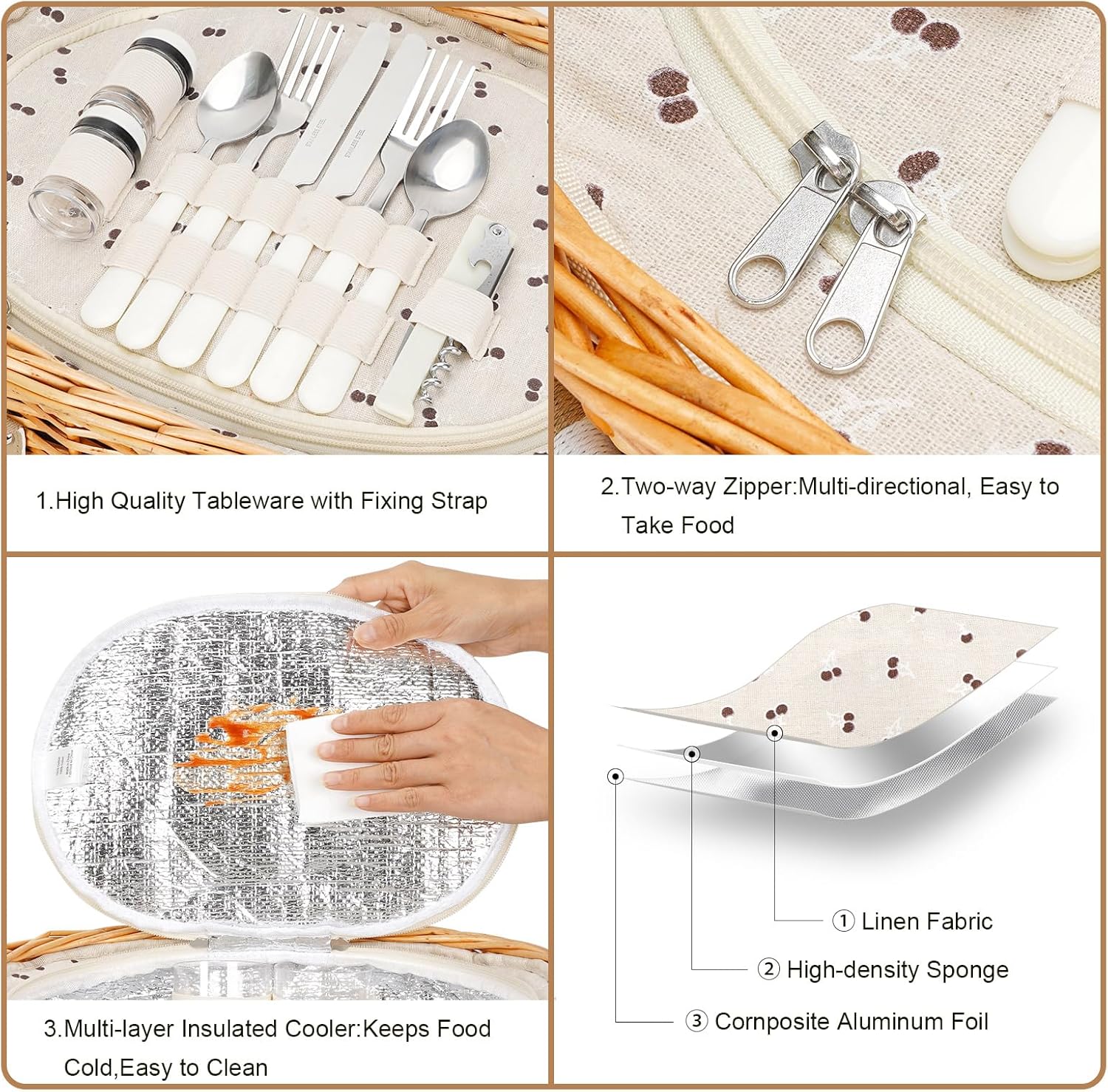 1.High Quality Tableware with Fixing Strap

2.Two-way Zipper:Multi-directional, Easy to Take Food

3.Multi-layer Insulated Cooler:Keeps Food Cold,Easy to Clean

① Linen Fabric

② High-density Sponge

③ Cornposite Aluminum Foil