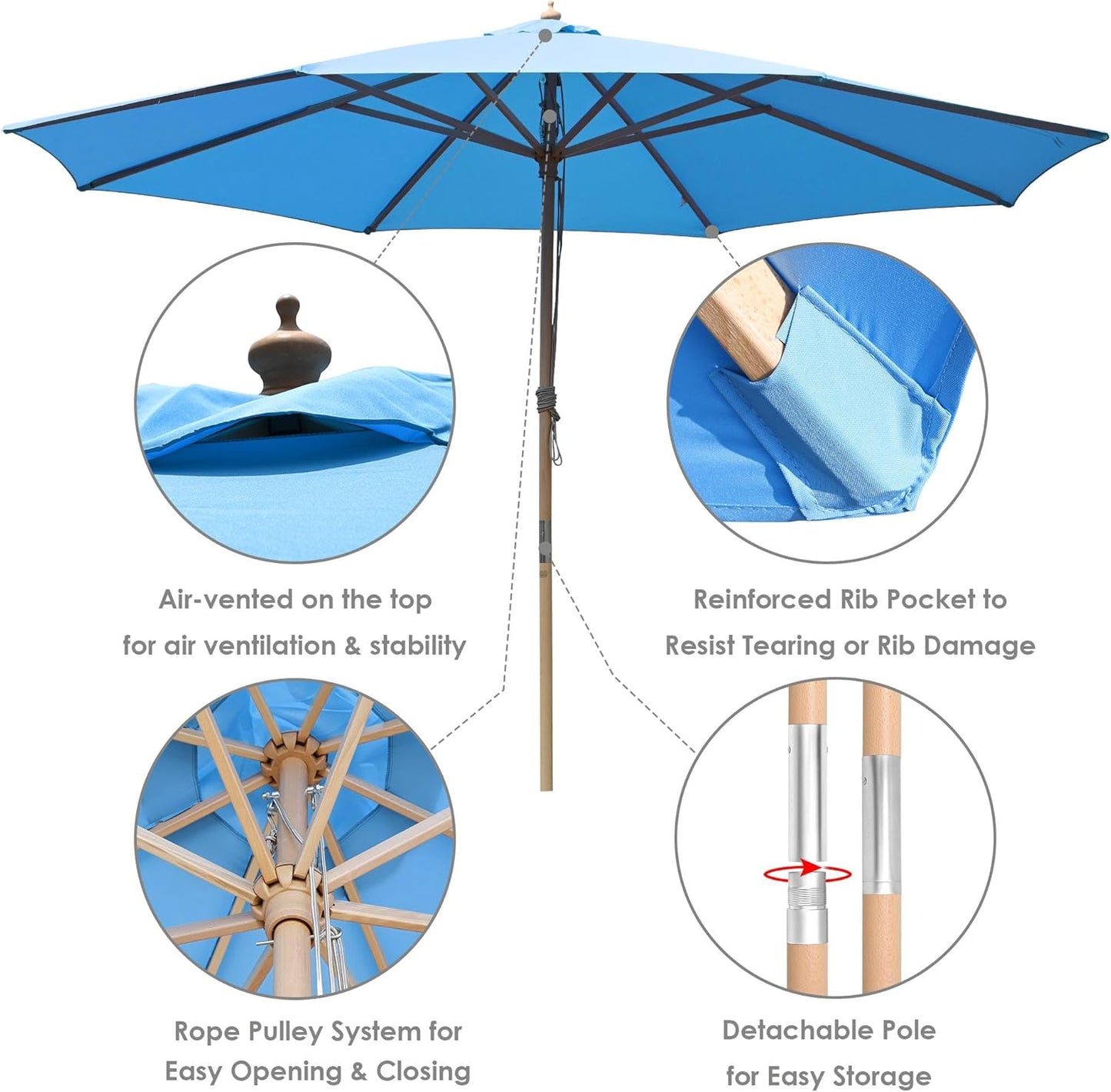 Air-vented on the top for air ventilation & stability

Reinforced Rib Pocket to Resist Tearing or Rib Damage

Rope Pulley System for Easy Opening & Closing

Detachable Pole for Easy Storage